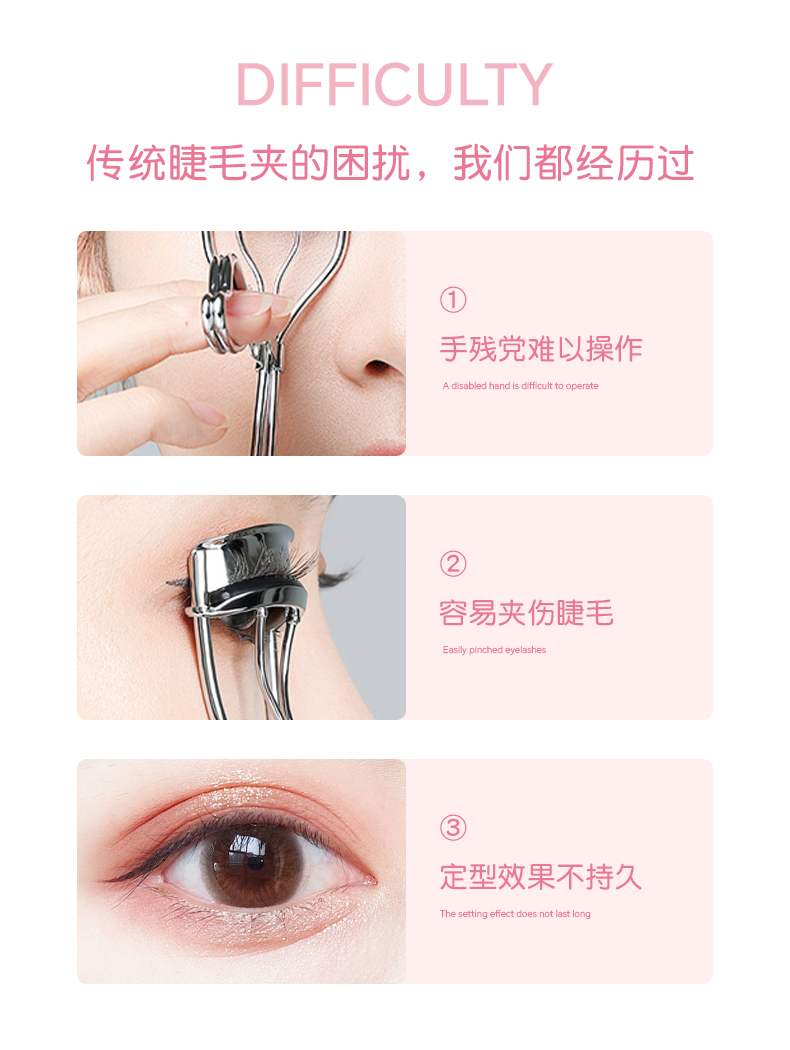 DIFFICULTY

传统睫毛夹的困扰，我们都经历过

①

手残党难以操作

A disabled hand is difficult to operate

②

容易夹伤睫毛

Easily pinched eyelashes

③

定型效果不持久

The setting effect does not last long