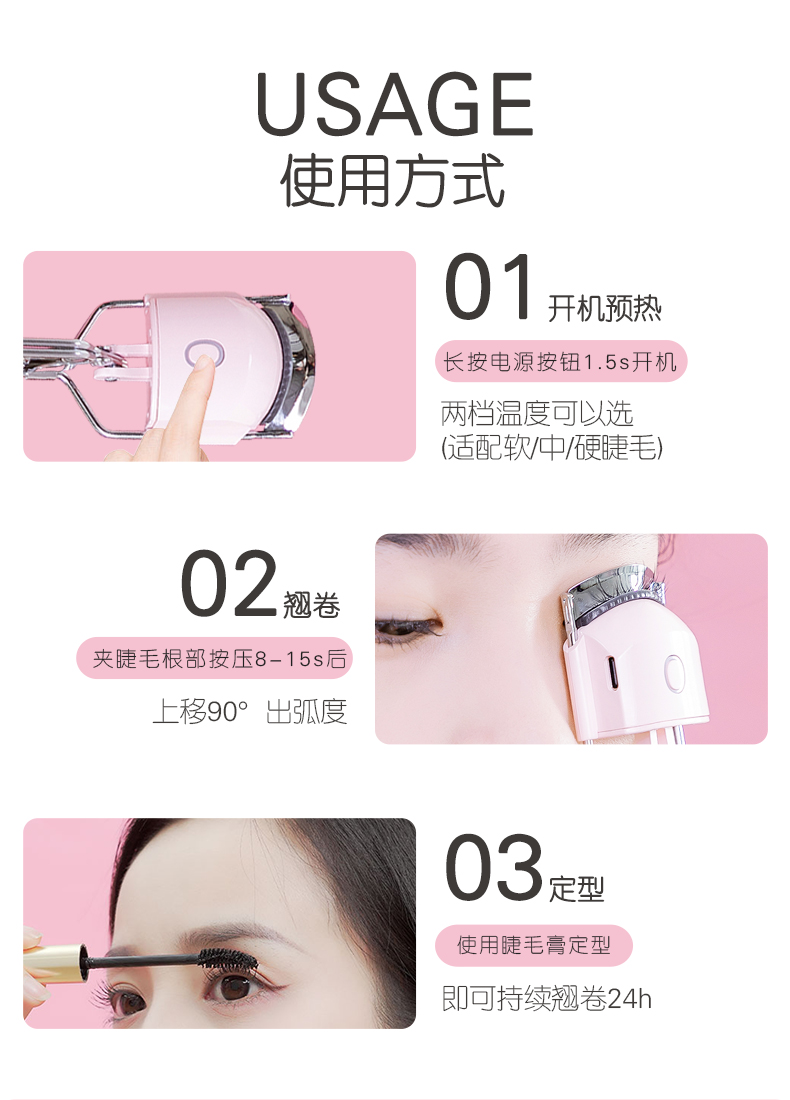 USAGE
使用方式

01 开机预热
长按电源按钮1.5s开机
两档温度可以选
(适配软/中/硬睫毛)

02 翘卷
夹睫毛根部按压8-15s后
上移90° 出弧度

03 定型
使用睫毛膏定型
即可持续翘卷24h